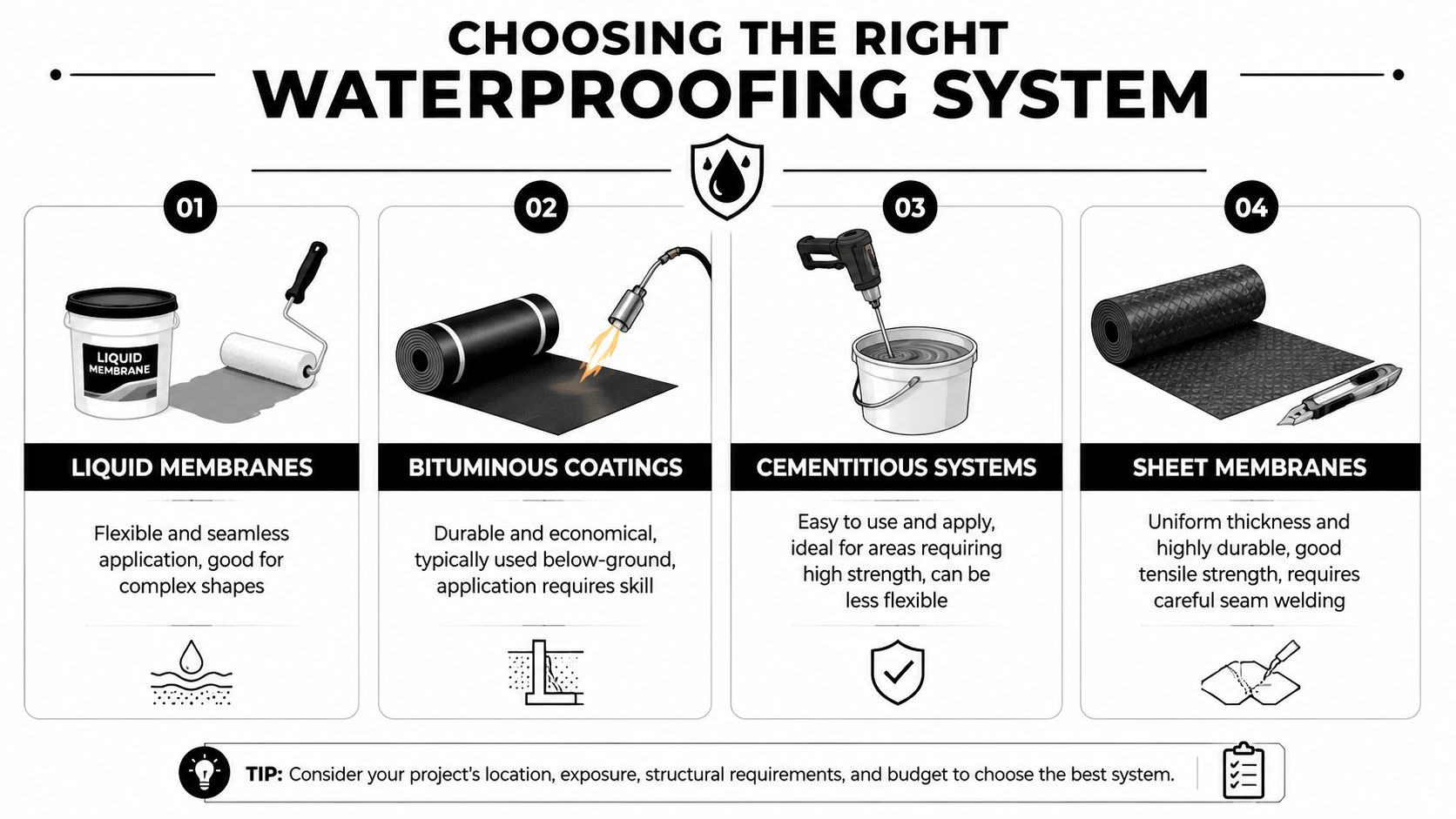 CHOOSING THE RIGHT
WATERPROOFING SYSTEM

01

LIQUID MEMBRANE

LIQUID MEMBRANES

Flexible and seamless application, good for complex shapes

02

BITUMINOUS COATINGS

Durable and economical, typically used below-ground, application requires skill

03

CEMENTITIOUS SYSTEMS

Easy to use and apply, ideal for areas requiring high strength, can be less flexible

04

SHEET MEMBRANES

Uniform thickness and highly durable, good tensile strength, requires careful seam welding

TIP: Consider your project's location, exposure, structural requirements, and budget to choose the best system.