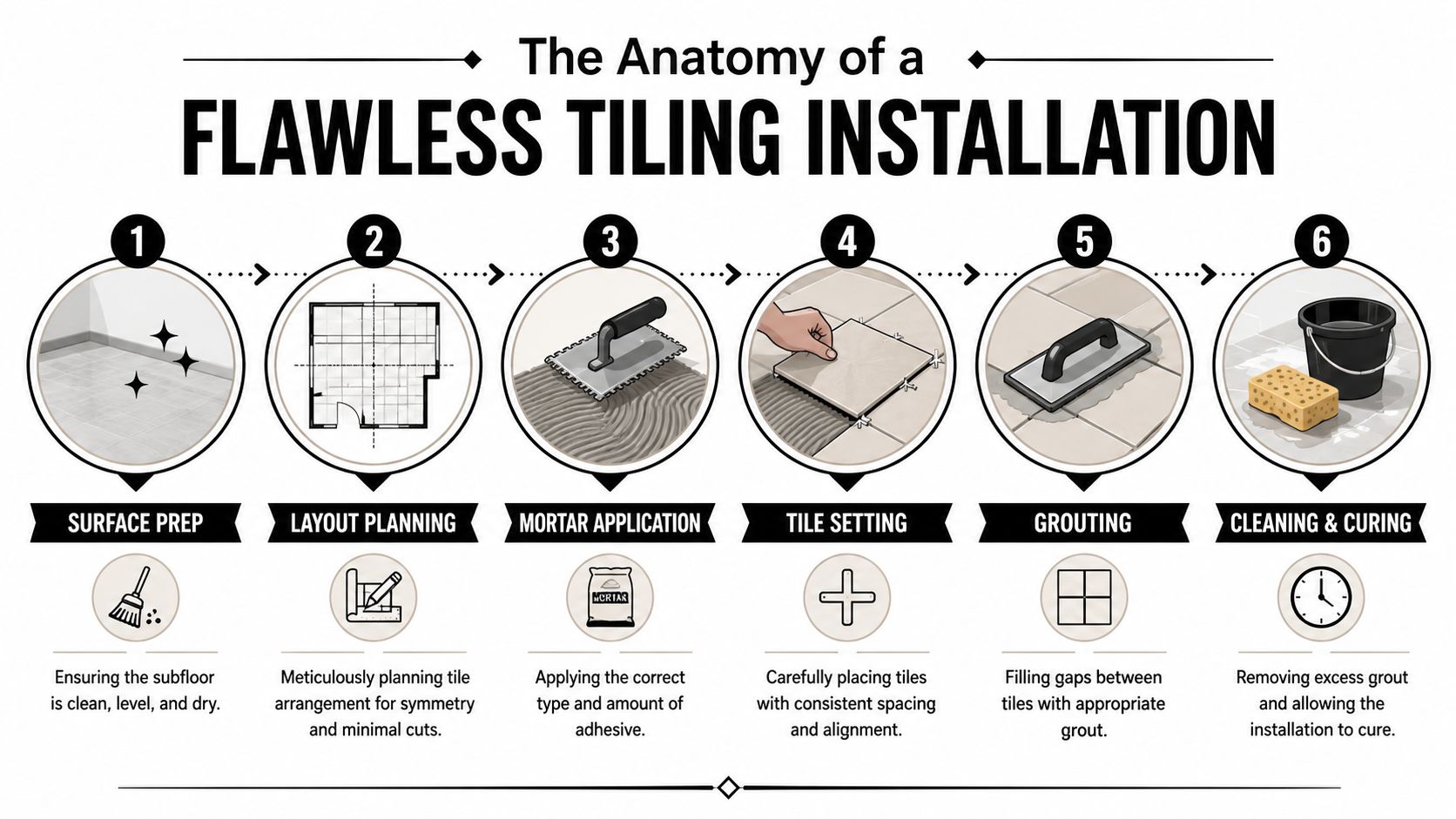 The Anatomy of a

FLAWLESS TILING INSTALLATION

1

SURFACE PREP

Ensuring the subfloor is clean, level, and dry.

2

LAYOUT PLANNING

Meticulously planning tile arrangement for symmetry and minimal cuts.

3

MORTAR APPLICATION

MORTAR

Applying the correct type and amount of adhesive.

4

TILE SETTING

Carefully placing tiles with consistent spacing and alignment.

5

GROUTING

Filling gaps between tiles with appropriate grout.

6

CLEANING & CURING

Removing excess grout and allowing the installation to cure.