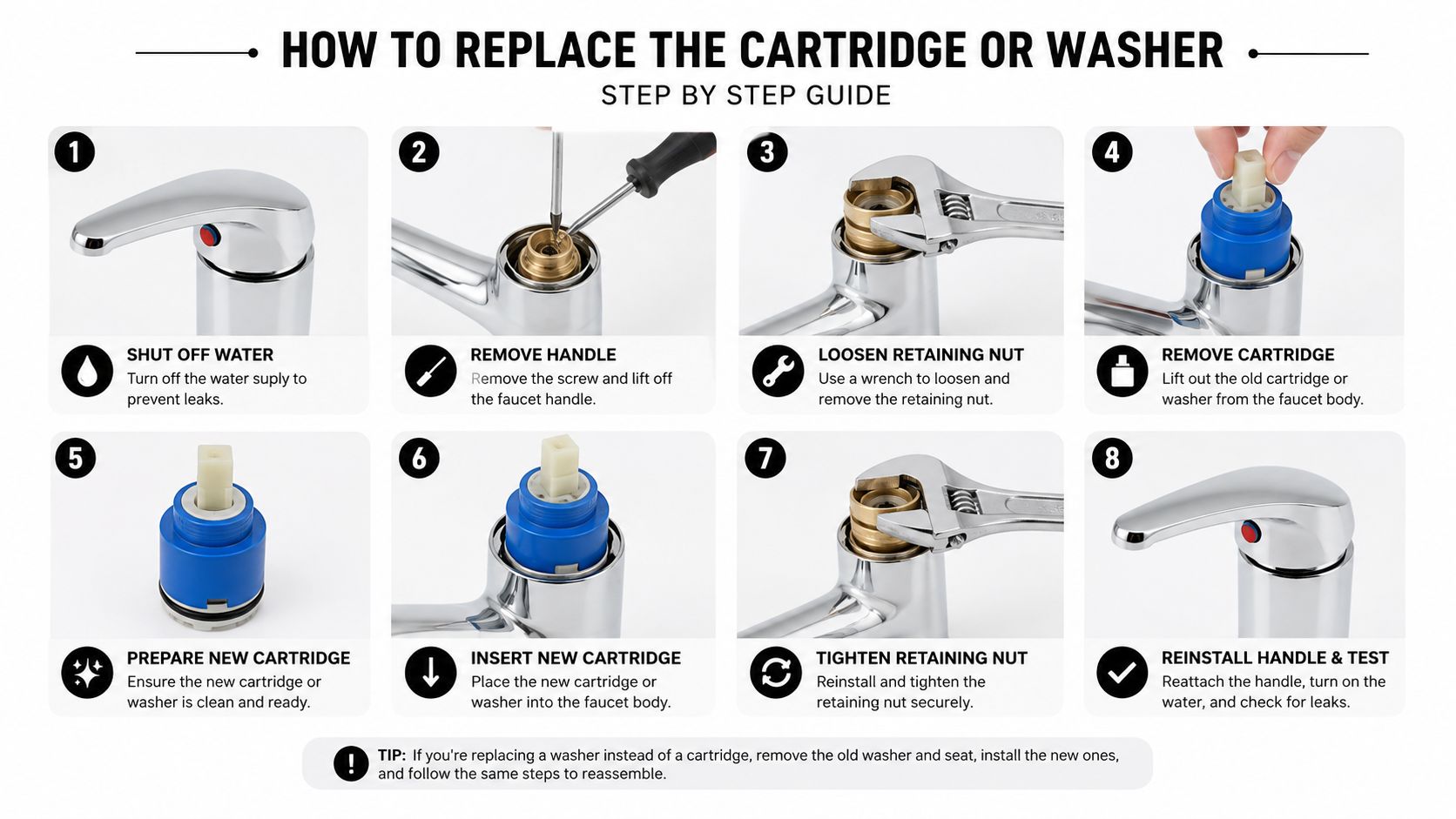 HOW TO REPLACE THE CARTRIDGE OR WASHER

STEP BY STEP GUIDE

1

SHUT OFF WATER
Turn off the water suply to prevent leaks.

2

REMOVE HANDLE
Remove the screw and lift off the faucet handle.

3

LOOSEN RETAINING NUT
Use a wrench to loosen and remove the retaining nut.

4

REMOVE CARTRIDGE
Lift out the old cartridge or washer from the faucet body.

5

PREPARE NEW CARTRIDGE
Ensure the new cartridge or washer is clean and ready.

6

INSERT NEW CARTRIDGE
Place the new cartridge or washer into the faucet body.

7

TIGHTEN RETAINING NUT
Reinstall and tighten the retaining nut securely.

8

REINSTALL HANDLE & TEST
Reattach the handle, turn on the water, and check for leaks.

TIP: If you're replacing a washer instead of a cartridge, remove the old washer and seat, install the new ones, and follow the same steps to reassemble.