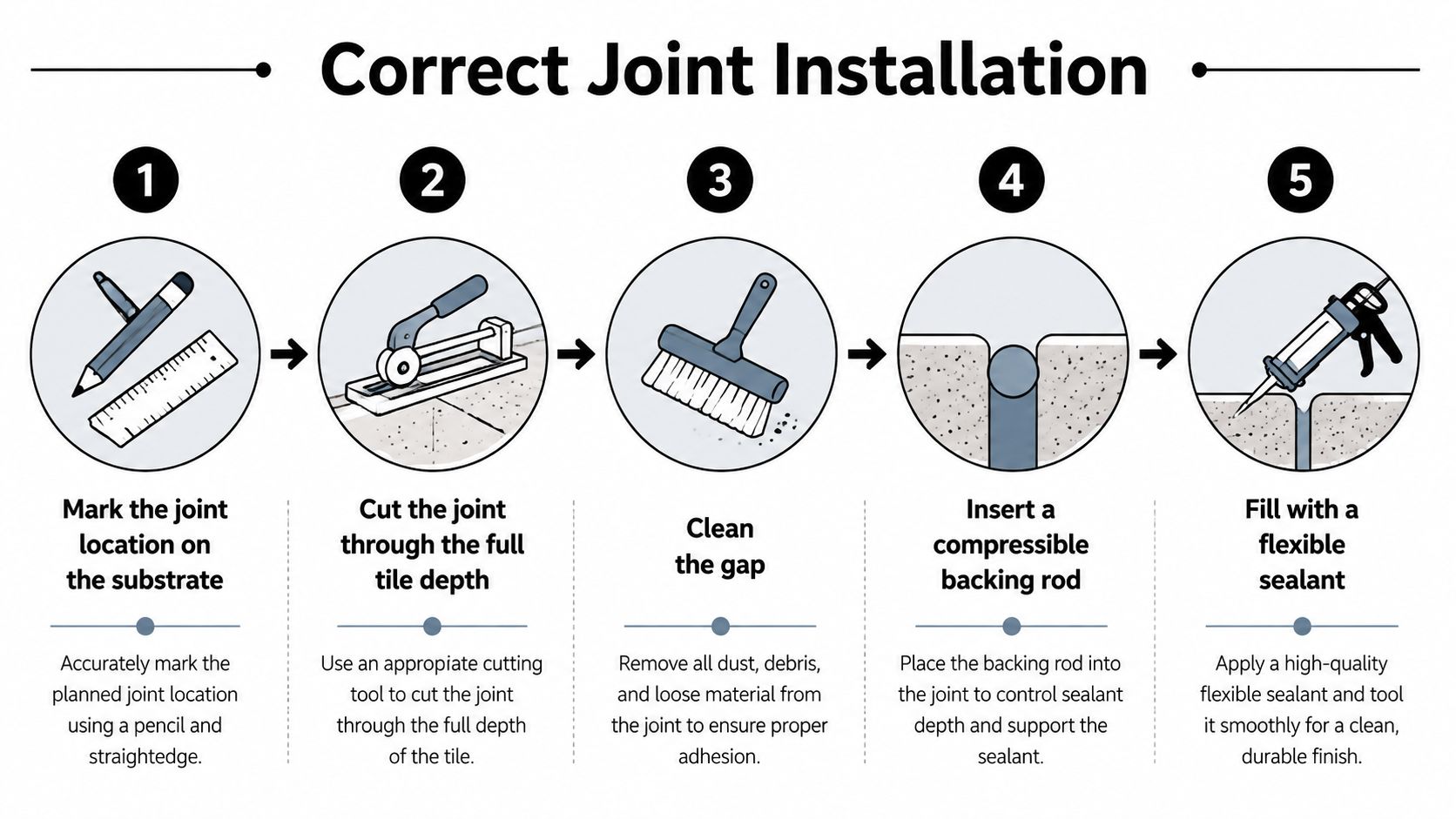 Correct Joint Installation

1

Mark the joint location on the substrate

Accurately mark the planned joint location using a pencil and straightedge.

2

Cut the joint through the full tile depth

Use an appropiate cutting tool to cut the joint through the full depth of the tile.

3

Clean the gap

Remove all dust, debris, and loose material from the joint to ensure proper adhesion.

4

Insert a compressible backing rod

Place the backing rod into the joint to control sealant depth and support the sealant.

5

Fill with a flexible sealant

Apply a high-quality flexible sealant and tool it smoothly for a clean, durable finish.