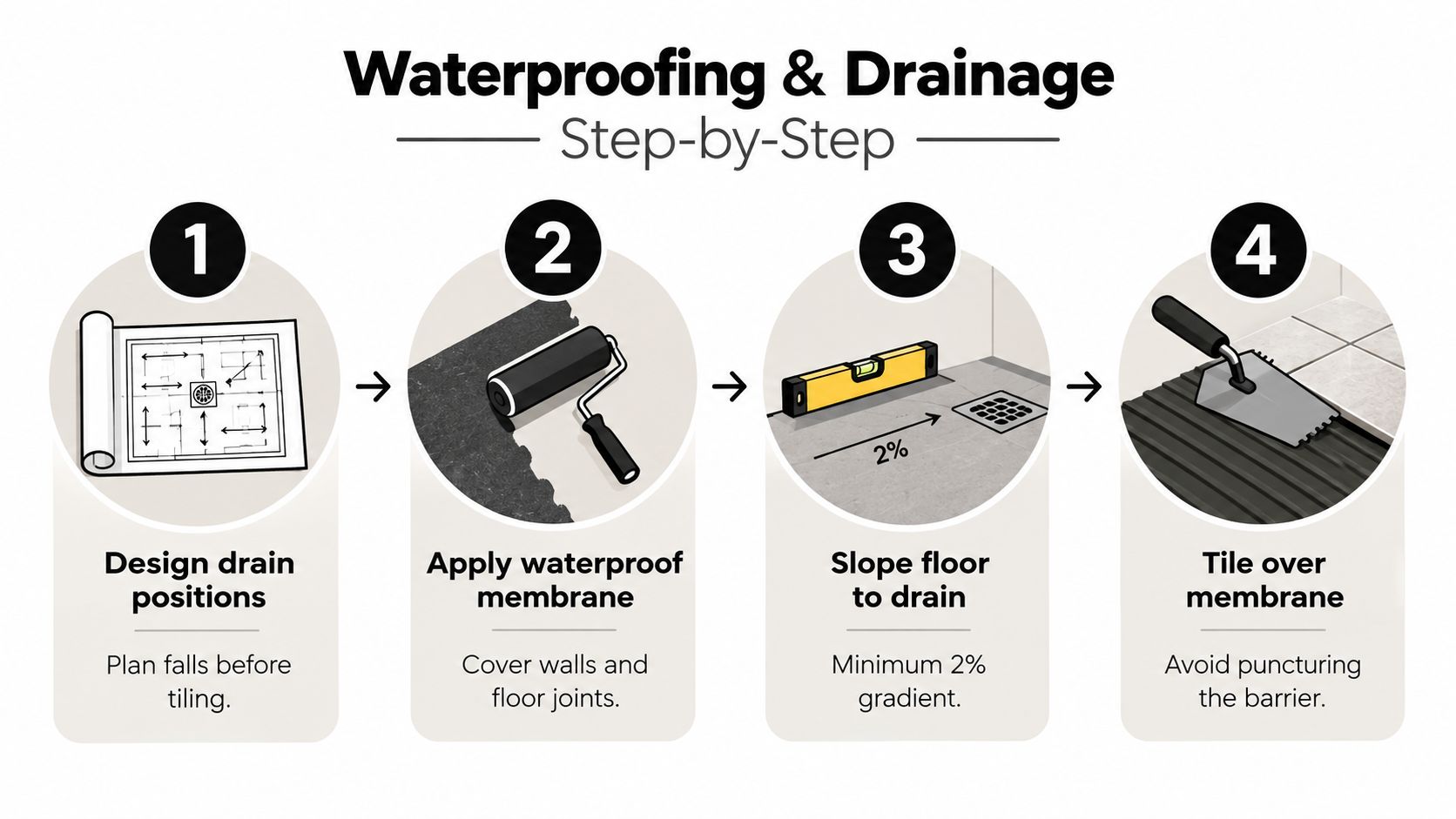 Waterproofing & Drainage

Step-by-Step

1

Design drain positions

Plan falls before tiling.

2

Apply waterproof membrane

Cover walls and floor joints.

3

2%

Slope floor to drain

Minimum 2% gradient.

4

Tile over membrane

Avoid puncturing the barrier.