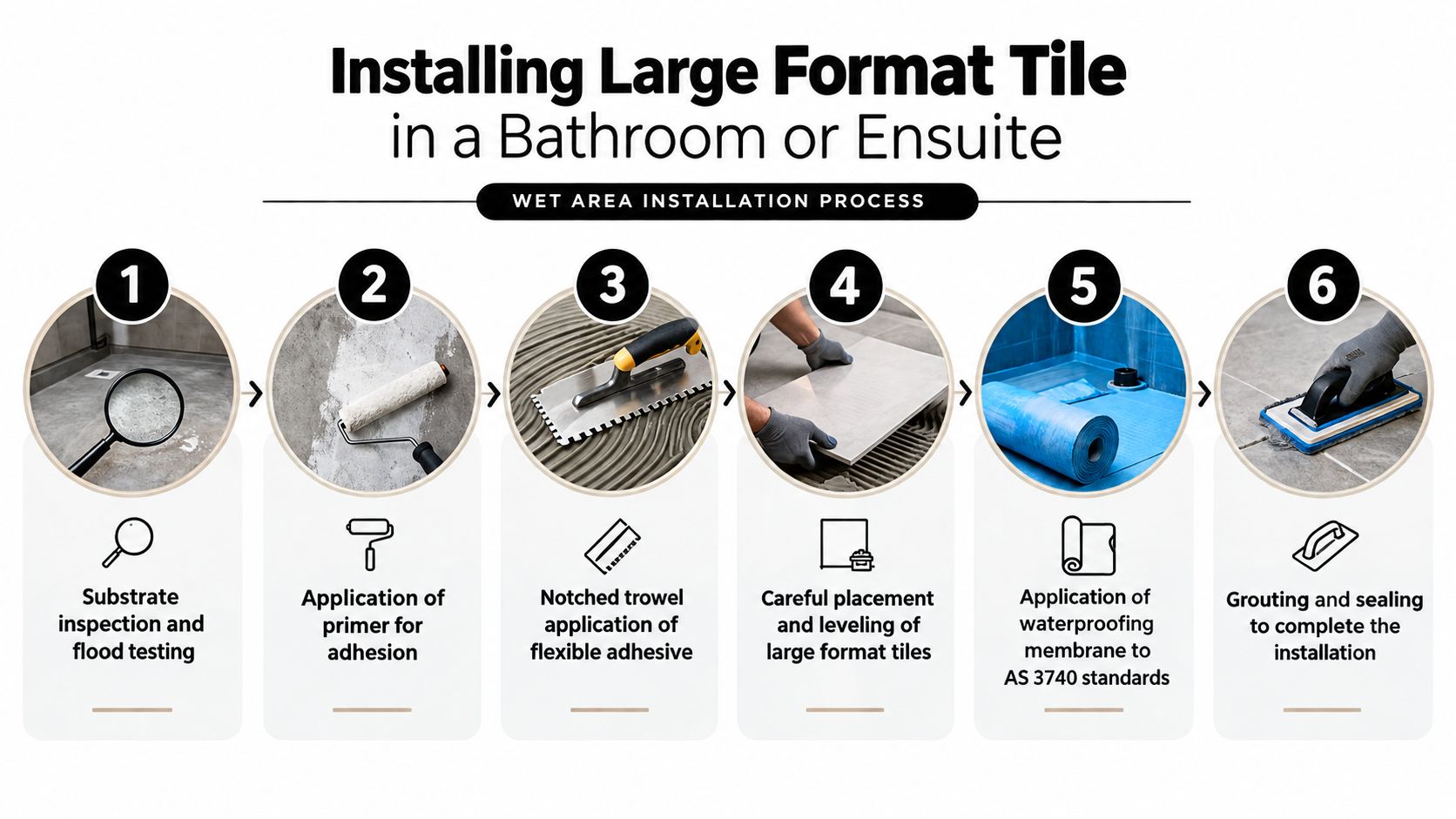 Installing Large Format Tile
in a Bathroom or Ensuite

WET AREA INSTALLATION PROCESS

1

Substrate inspection and flood testing

2

Application of primer for adhesion

3

Notched trowel application of flexible adhesive

4

Careful placement and leveling of large format tiles

5

Application of waterproofing membrane to AS 3740 standards

6

Grouting and sealing to complete the installation