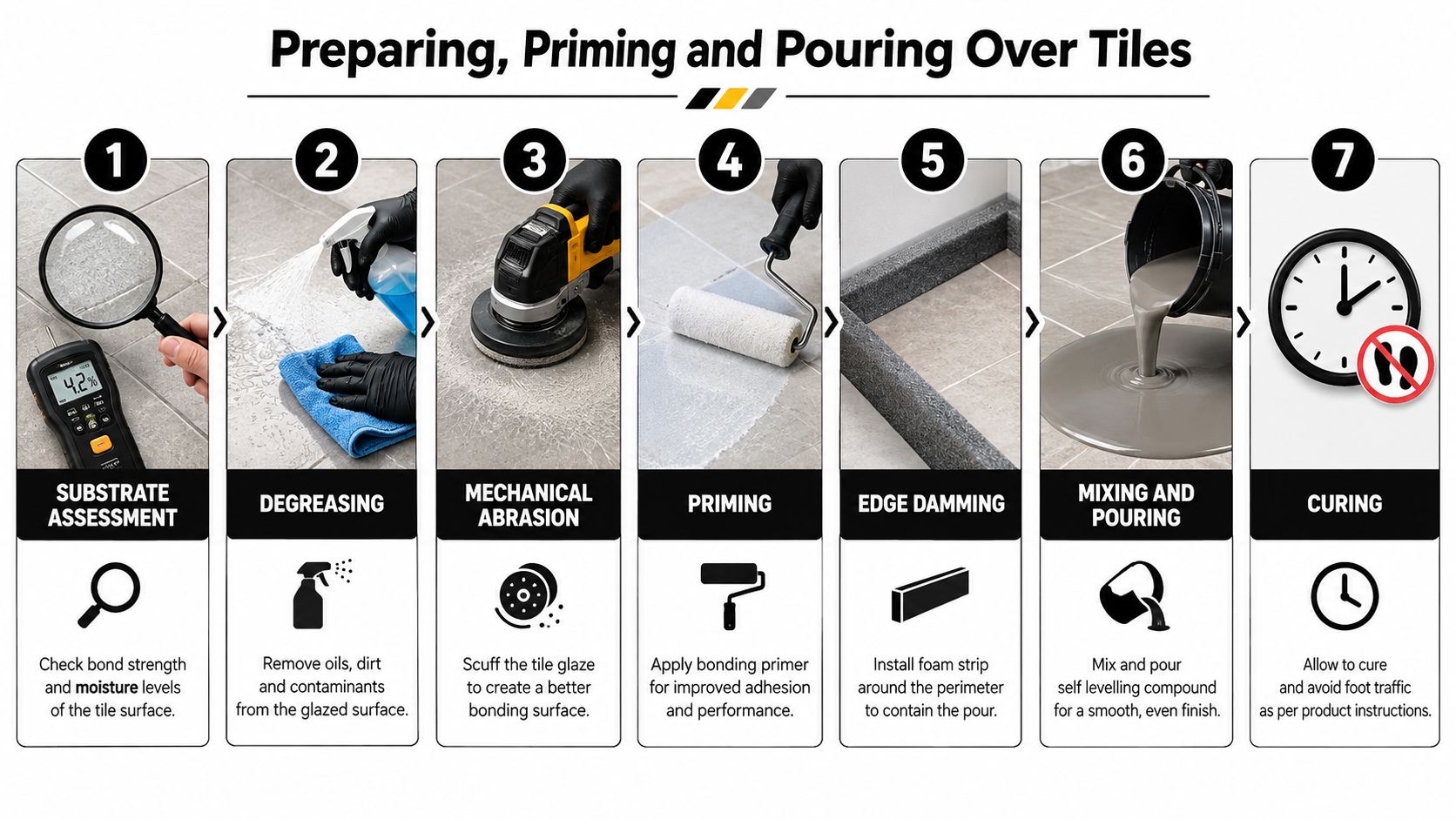 Preparing, Priming and Pouring Over Tiles

1

4.2%

SUBSTRATE ASSESSMENT

Check bond strength and moisture levels of the tile surface.

2

DEGREASING

Remove oils, dirt and contaminants from the glazed surface.

3

MECHANICAL ABRASION

Scuff the tile glaze to create a better bonding surface.

4

PRIMING

Apply bonding primer for improved adhesion and performance.

5

EDGE DAMMING

Install foam strip around the perimeter to contain the pour.

6

MIXING AND POURING

Mix and pour self levelling compound for a smooth, even finish.

7

CURING

Allow to cure and avoid foot traffic as per product instructions.