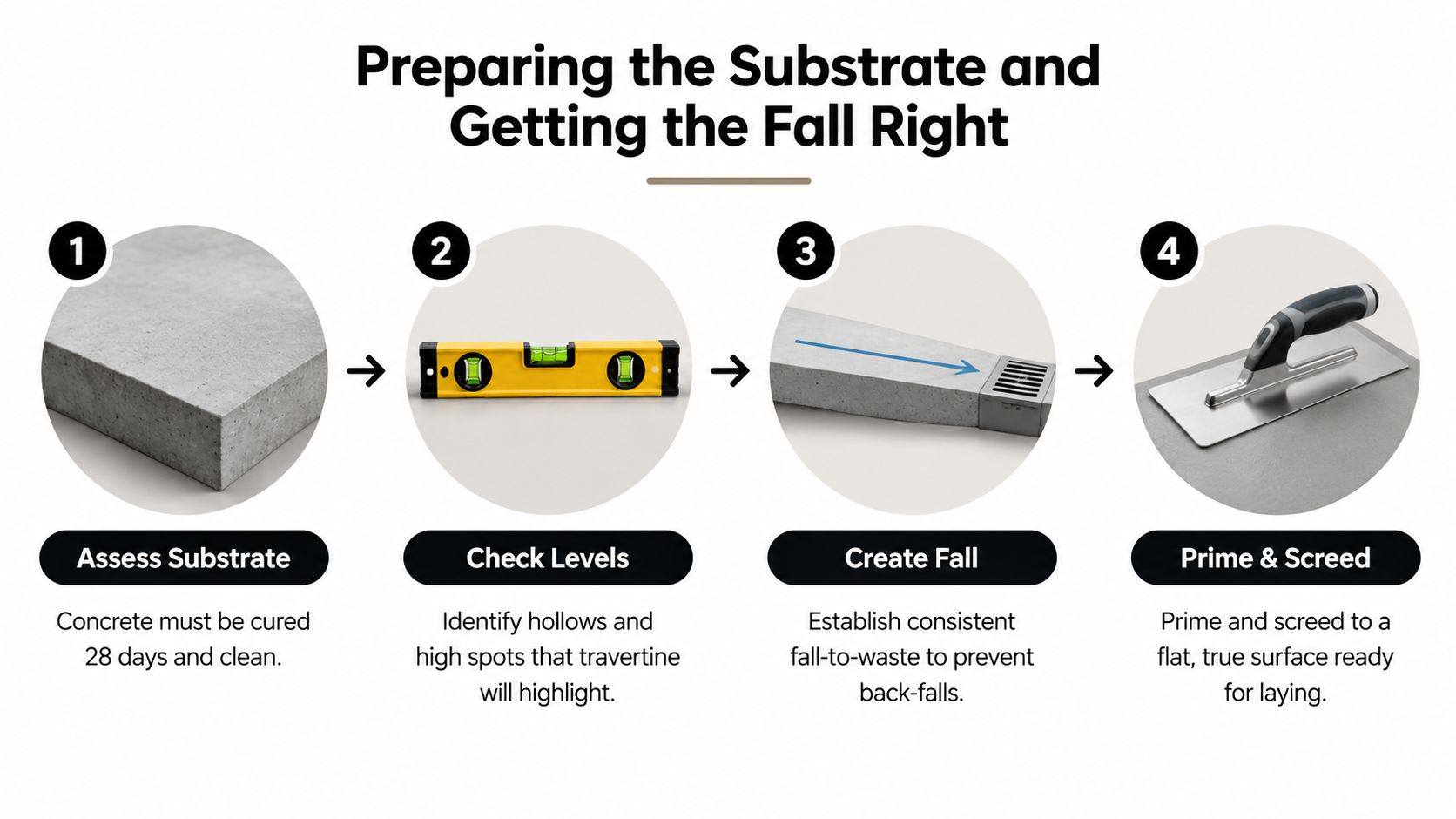 Preparing the Substrate and Getting the Fall Right

1

Assess Substrate

Concrete must be cured 28 days and clean.

2

Check Levels

Identify hollows and high spots that travertine will highlight.

3

Create Fall

Establish consistent fall-to-waste to prevent back-falls.

4

Prime & Screed

Prime and screed to a flat, true surface ready for laying.